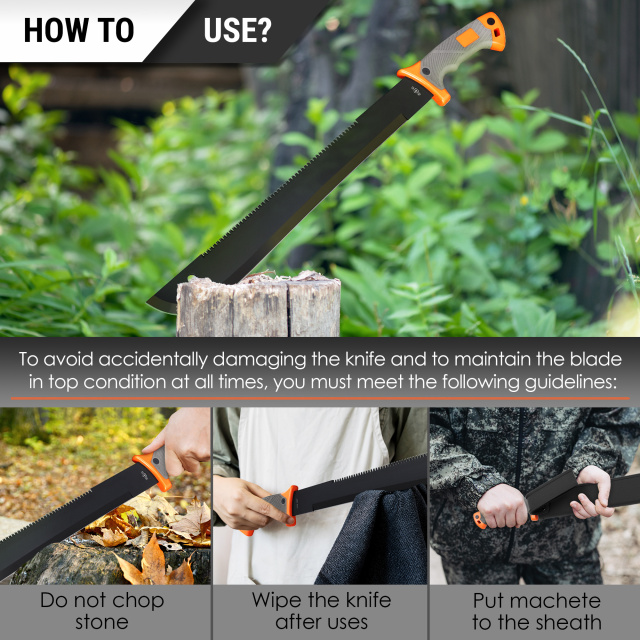 HOW TO USE?

To avoid accidentally damaging the knife and to maintain the blade in top condition at all times, you must meet the following guidelines:

Do not chop stone

Wipe the knife after uses

Put machete to the sheath