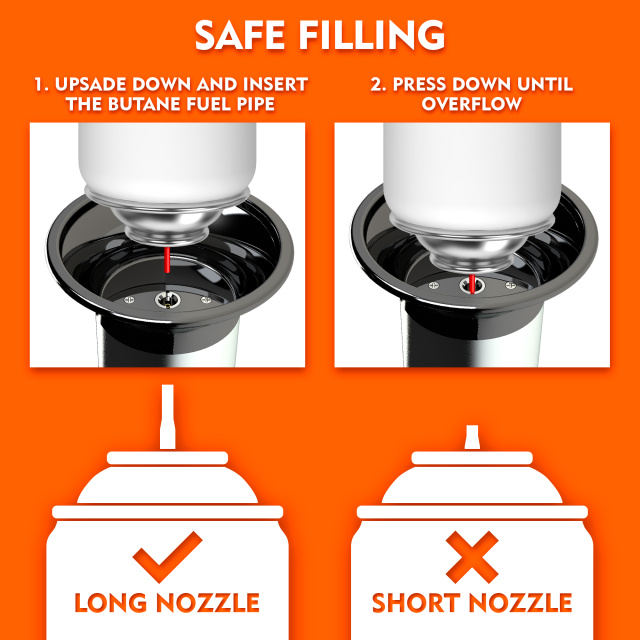 SAFE FILLING

1. UPSADE DOWN AND INSERT THE BUTANE FUEL PIPE

2. PRESS DOWN UNTIL OVERFLOW

LONG NOZZLE

SHORT NOZZLE