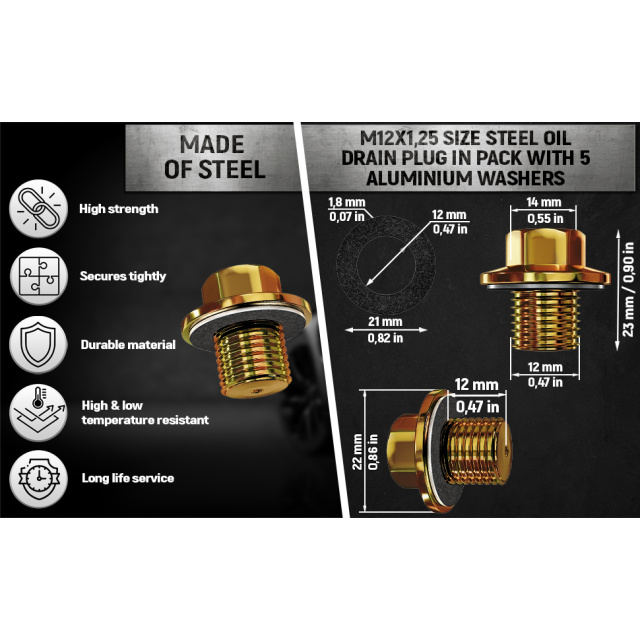 MADE OF STEEL

High strength

Secures tightly

Durable material

High & low temperature resistant

Long life service

M12X1,25 SIZE STEEL OIL DRAIN PLUG IN PACK WITH 5 ALUMINIUM WASHERS

1,8 mm
0,07 in

12 mm
0,47 in

21 mm
0,82 in

14 mm
0,55 in

23 mm / 0,90 in

12 mm
0,47 in

12 mm
0,47 in

22 mm
0,86 in